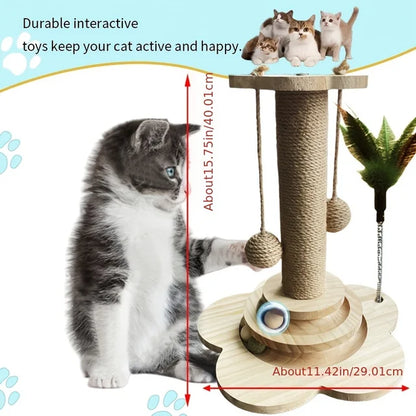 Durable interactive
toys keep your cat active and happy.

About15.75in/40.01cm

About11.42in/29.01cm